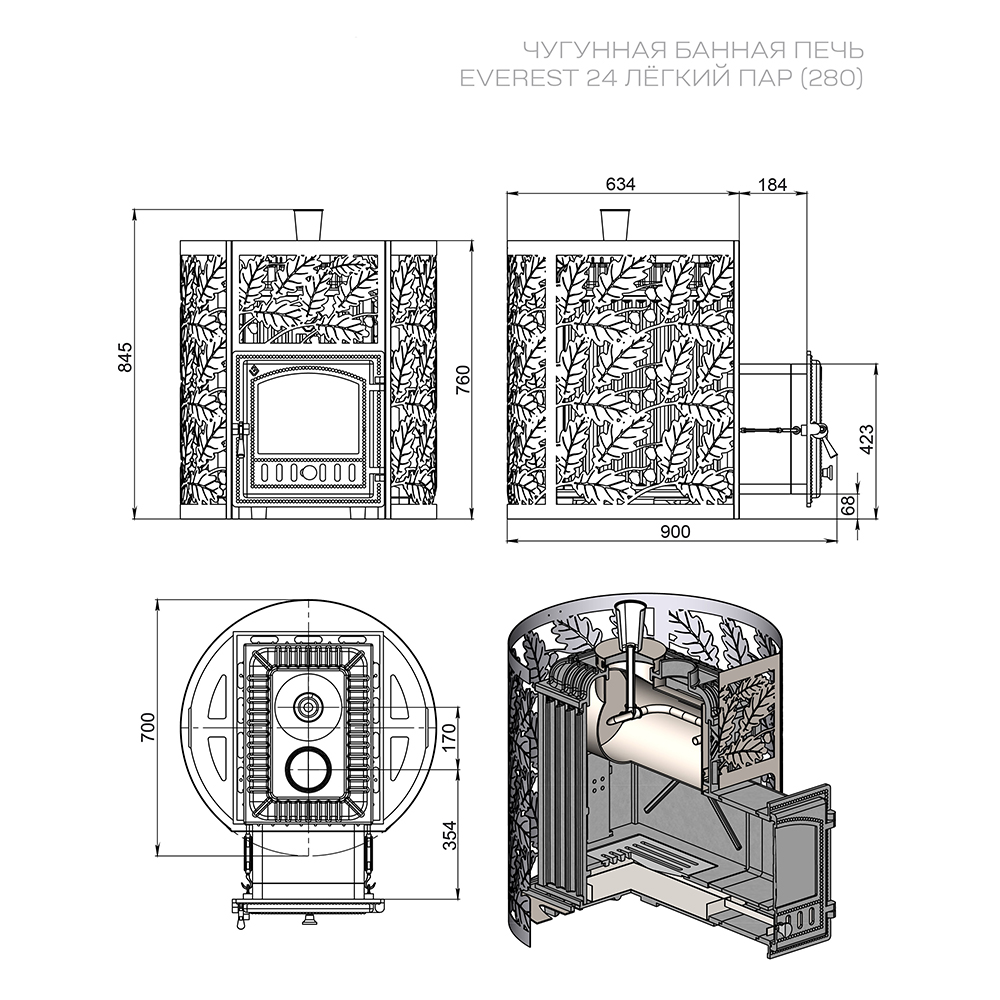 ЧУГУННАЯ БАННАЯ ПЕЧЬ
EVEREST 24 ЛЁГКИЙ ПАР (280)

845
760
634
184
423
68
900
700
170
354