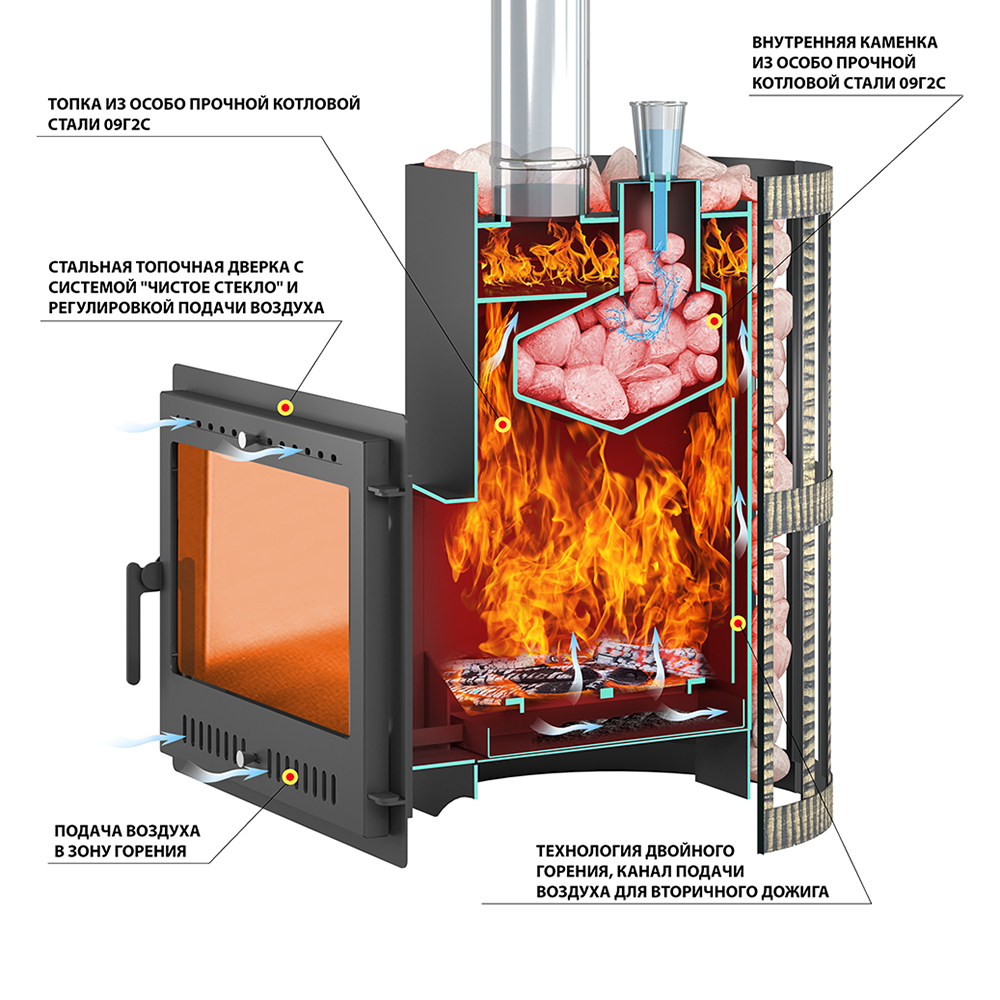 ТОПКА ИЗ ОСОБО ПРОЧНОЙ КОТЛОВОЙ СТАЛИ 09Г2С

ВНУТРЕННЯЯ КАМЕНКА ИЗ ОСОБО ПРОЧНОЙ КОТЛОВОЙ СТАЛИ 09Г2С

СТАЛЬНАЯ ТОПОЧНАЯ ДВЕРКА С СИСТЕМОЙ "ЧИСТОЕ СТЕКЛО" И РЕГУЛИРОВКОЙ ПОДАЧИ ВОЗДУХА

ПОДАЧА ВОЗДУХА В ЗОНУ ГОРЕНИЯ

ТЕХНОЛОГИЯ ДВОЙНОГО ГОРЕНИЯ, КАНАЛ ПОДАЧИ ВОЗДУХА ДЛЯ ВТОРИЧНОГО ДОЖИГА