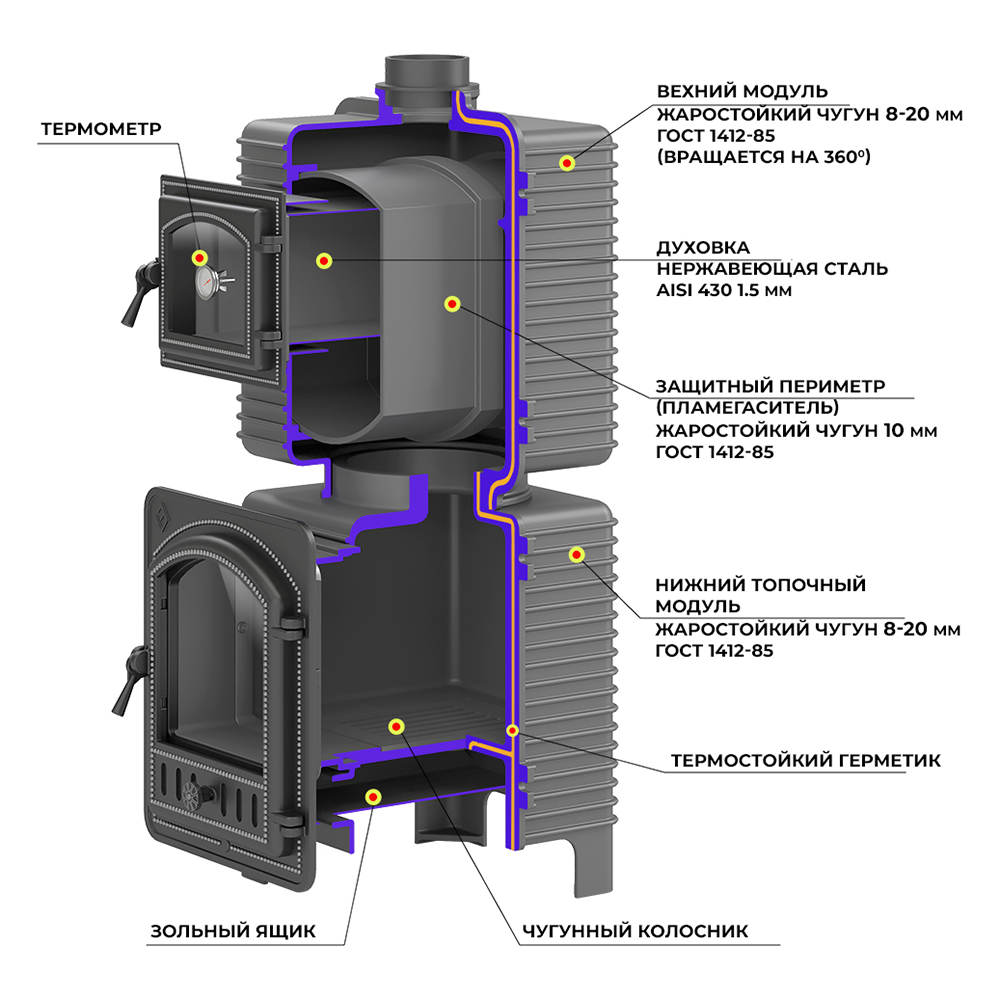 ТЕРМОМЕТР

ВЕХНИЙ МОДУЛЬ
ЖАРОСТОЙКИЙ ЧУГУН 8-20 мм
ГОСТ 1412-85
(ВРАЩАЕТСЯ НА 360⁰)

ДУХОВКА
НЕРЖАВЕЮЩАЯ СТАЛЬ
AISI 430 1.5 мм

ЗАЩИТНЫЙ ПЕРИМЕТР
(ПЛАМЕГАСИТЕЛЬ)
ЖАРОСТОЙКИЙ ЧУГУН 10 мм
ГОСТ 1412-85

НИЖНИЙ ТОПОЧНЫЙ
МОДУЛЬ
ЖАРОСТОЙКИЙ ЧУГУН 8-20 мм
ГОСТ 1412-85

ТЕРМОСТОЙКИЙ ГЕРМЕТИК

ЗОЛЬНЫЙ ЯЩИК

ЧУГУННЫЙ КОЛОСНИК