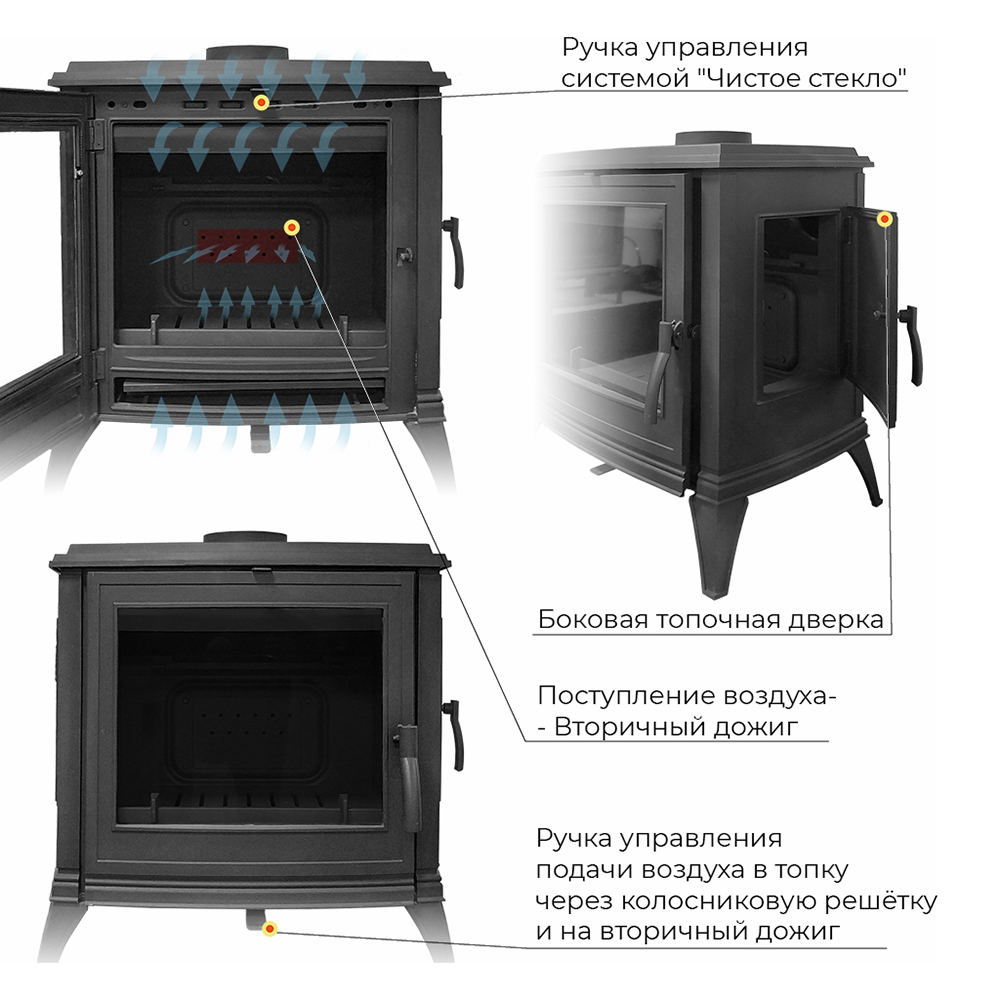 Ручка управления системой "Чистое стекло"

Боковая топочная дверка

Поступление воздуха- - Вторичный дожиг

Ручка управления подачи воздуха в топку через колосниковую решётку и на вторичный дожиг