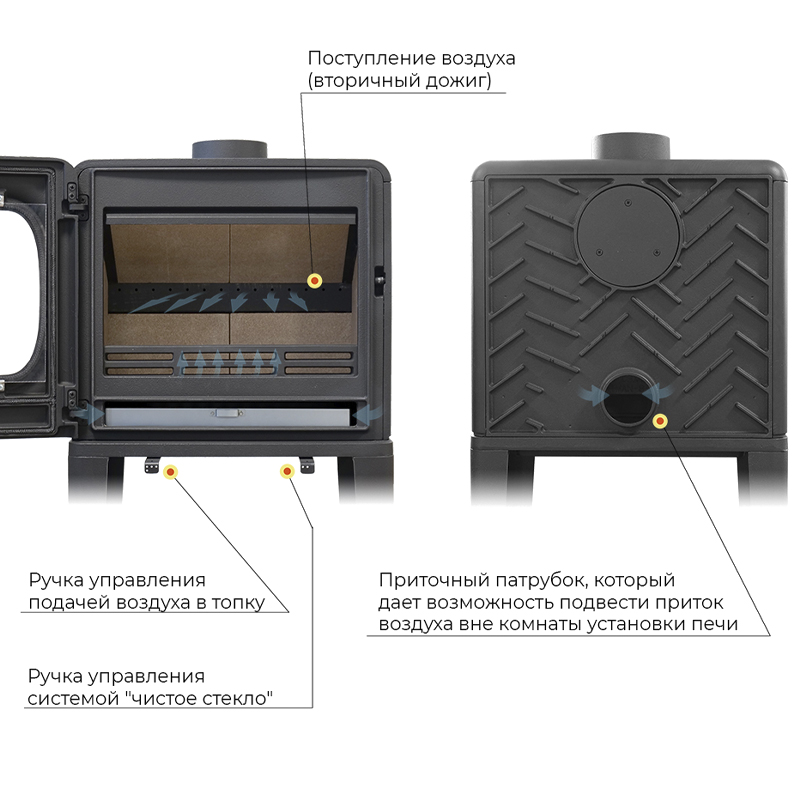 Поступление воздуха
(вторичный дожиг)

Ручка управления
подачей воздуха в топку

Ручка управления
системой "чистое стекло"

Приточный патрубок, который
дает возможность подвести приток
воздуха вне комнаты установки печи