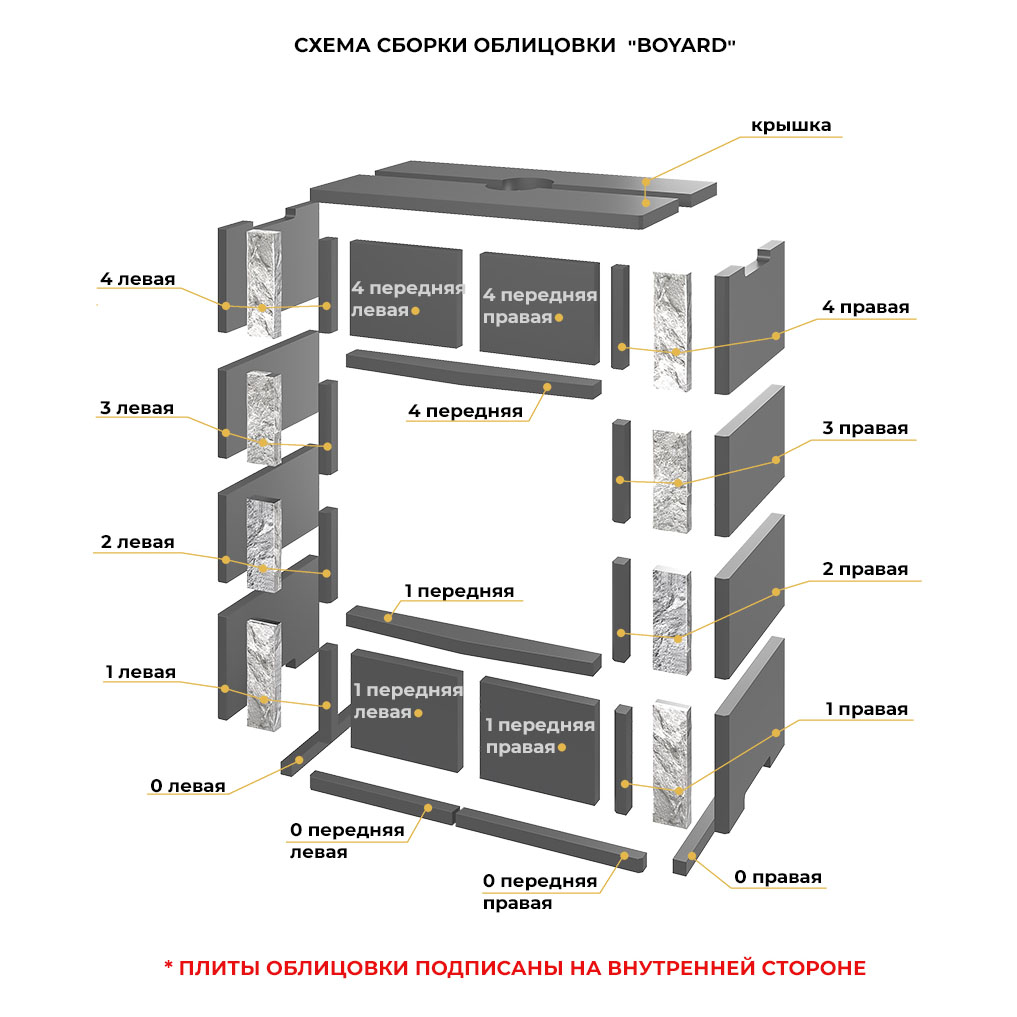 СХЕМА СБОРКИ ОБЛИЦОВКИ "BOYARD"

крышка

4 левая

4 передняя левая

4 передняя правая

4 правая

4 передняя

3 левая

3 правая

2 левая

2 правая

1 передняя

1 левая

1 передняя левая

1 передняя правая

1 правая

0 левая

0 передняя левая

0 передняя правая

0 правая

* ПЛИТЫ ОБЛИЦОВКИ ПОДПИСАНЫ НА ВНУТРЕННЕЙ СТОРОНЕ