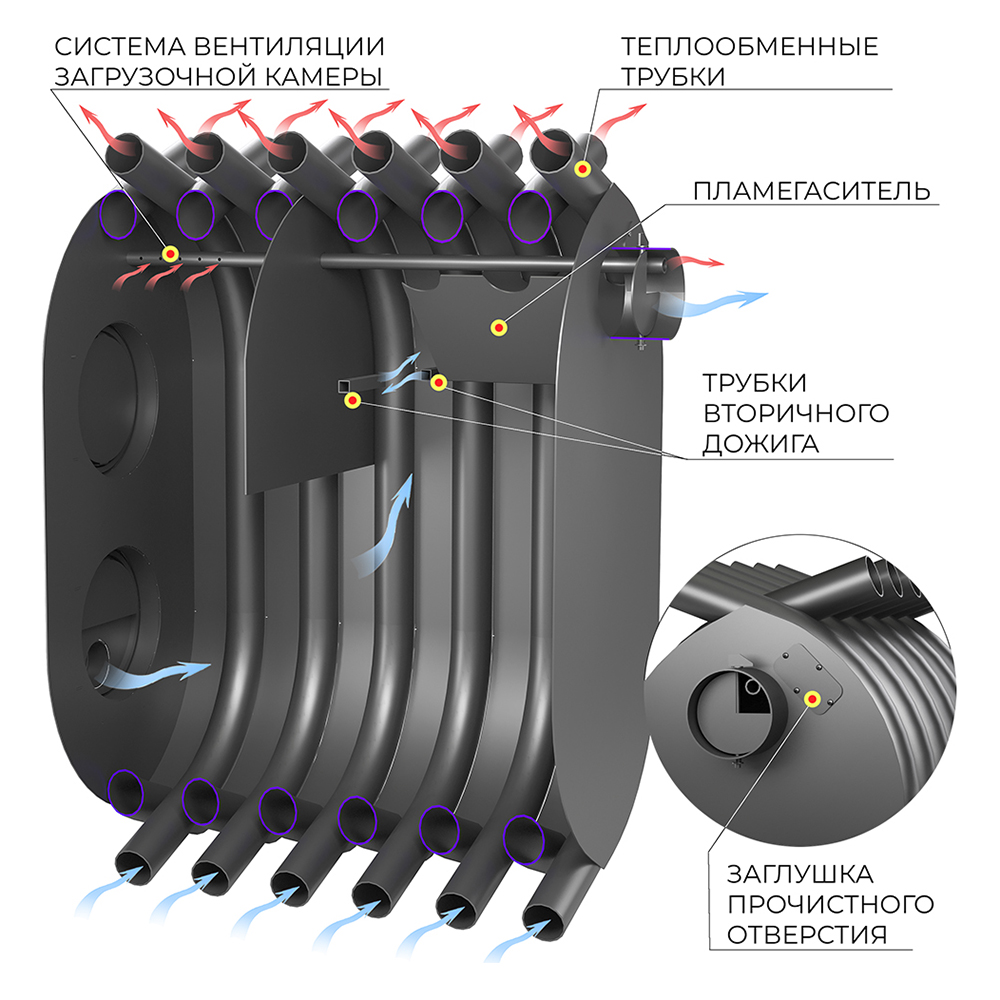 СИСТЕМА ВЕНТИЛЯЦИИ ЗАГРУЗОЧНОЙ КАМЕРЫ

ТЕПЛООБМЕННЫЕ ТРУБКИ

ПЛАМЕГАСИТЕЛЬ

ТРУБКИ ВТОРИЧНОГО ДОЖИГА

ЗАГЛУШКА ПРОЧИСТНОГО ОТВЕРСТИЯ